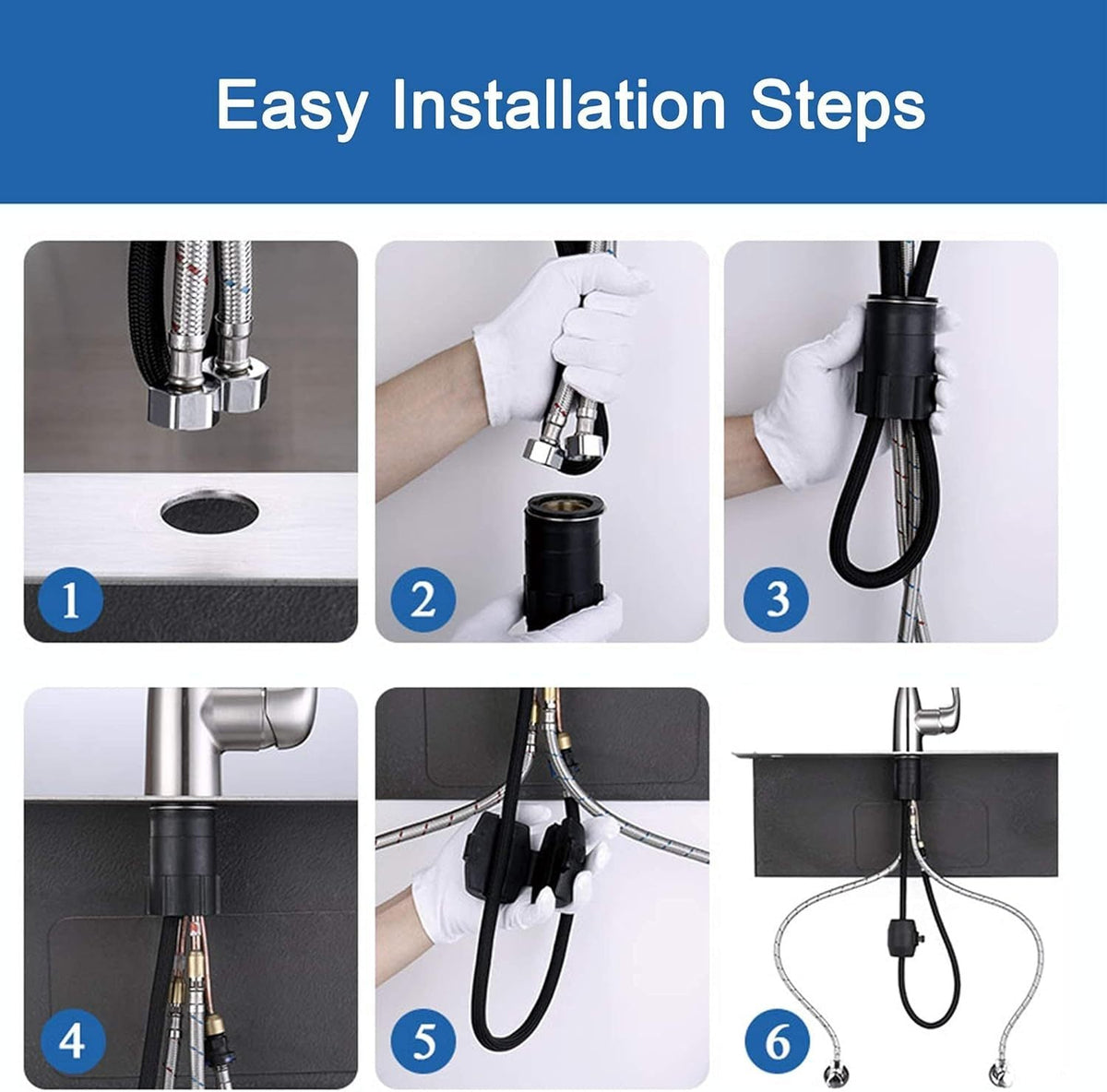 Easy Installation Steps

1

2

3

4

5

6